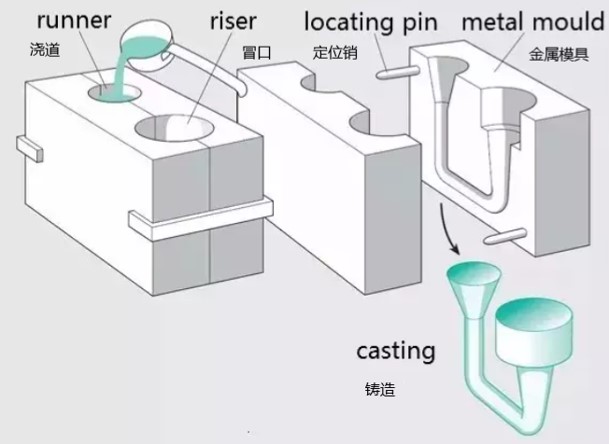 runner
浇道

riser
冒口

locating pin
定位销

metal mould
金属模具

casting
铸造